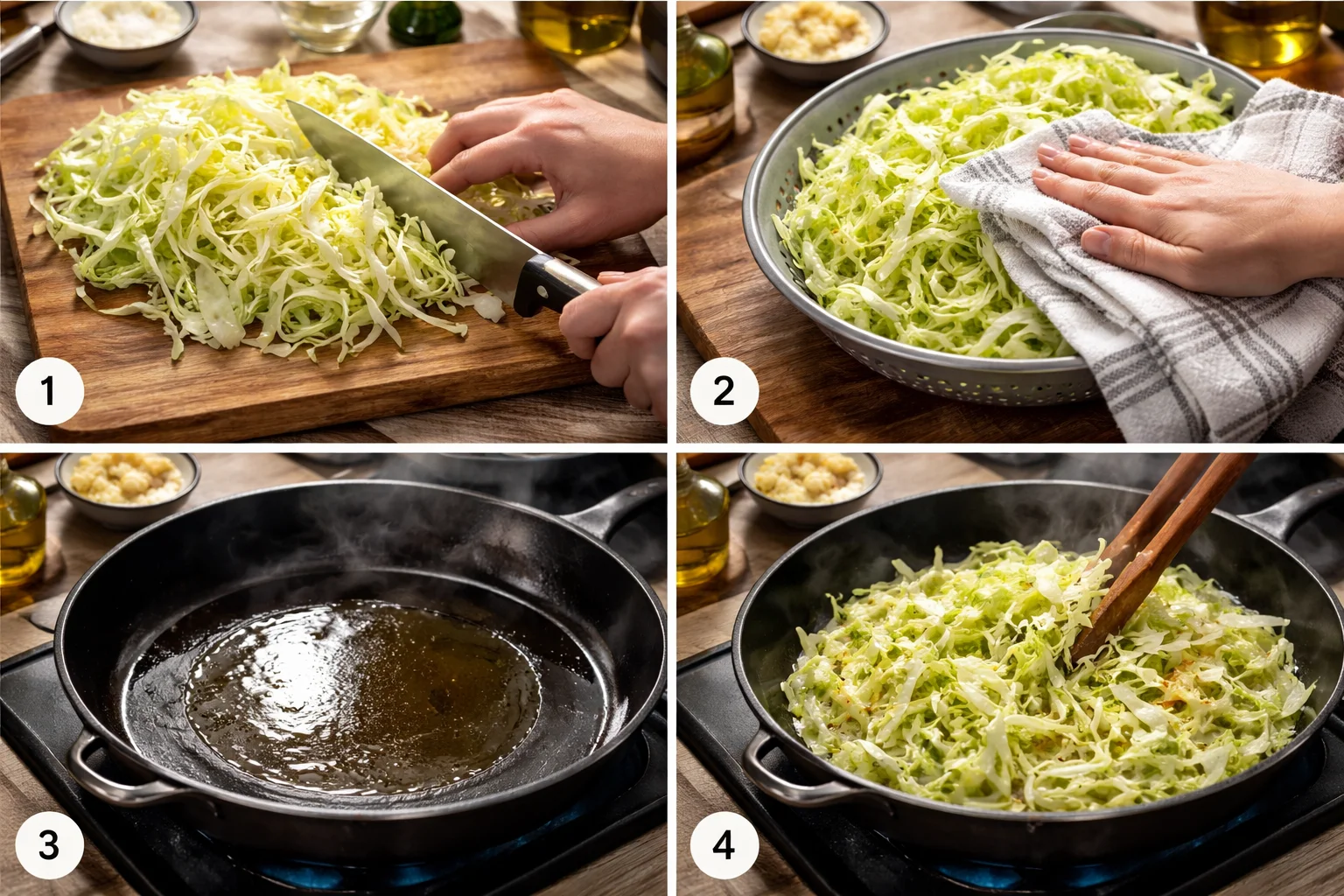 1

2

3

4